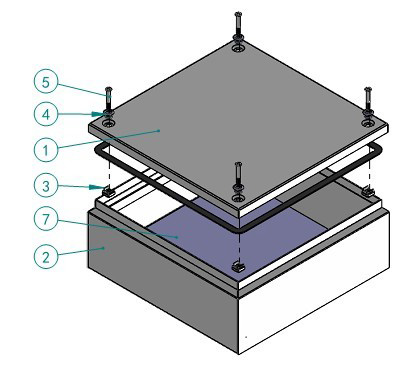 5
4
1
3
7
2